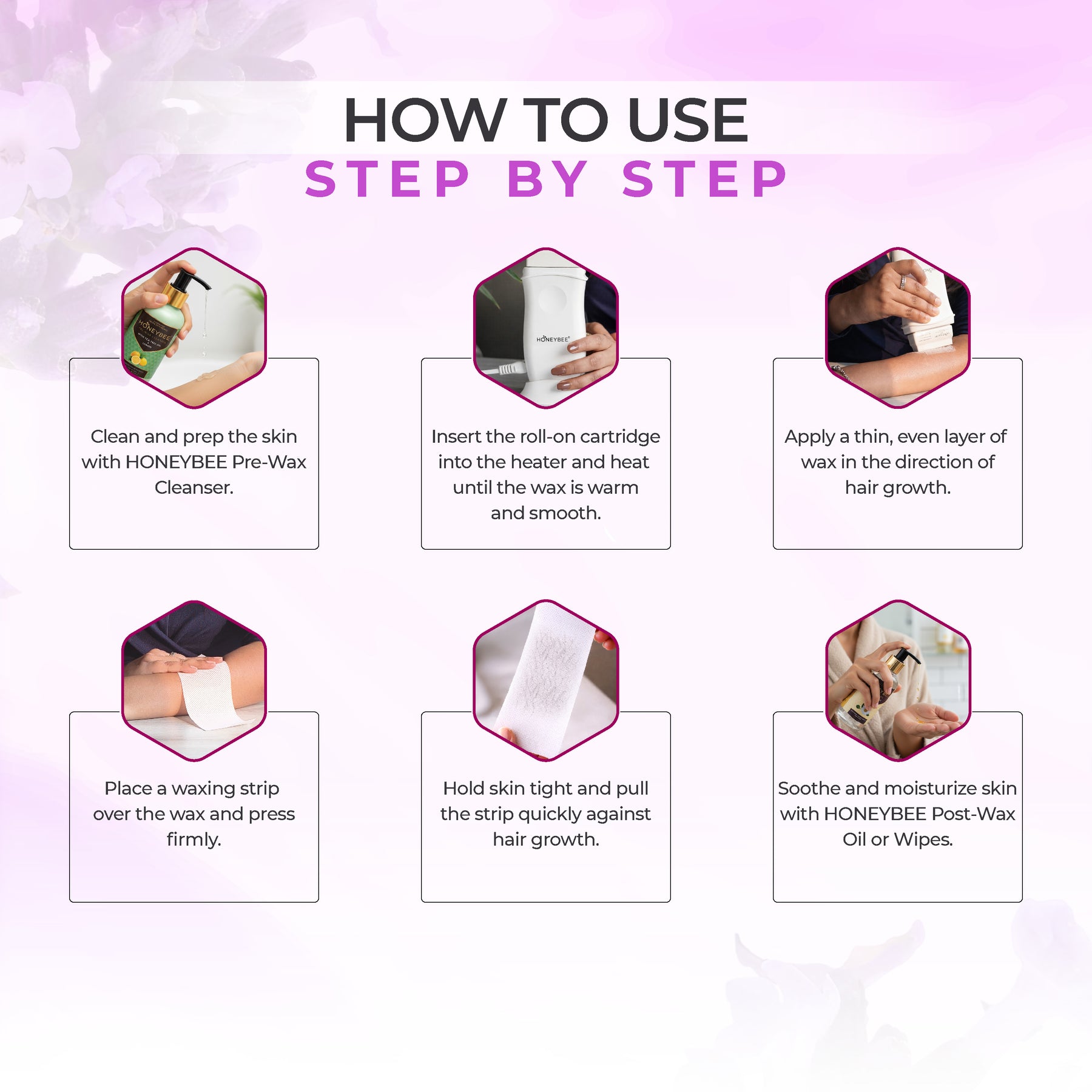 HOW TO USE
STEP BY STEP

HONEYBEE

Clean and prep the skin with HONEYBEE Pre-Wax Cleanser.

HONEYBEE

Insert the roll-on cartridge into the heater and heat until the wax is warm and smooth.

Apply a thin, even layer of wax in the direction of hair growth.

Place a waxing strip over the wax and press firmly.

Hold skin tight and pull the strip quickly against hair growth.

Soothe and moisturize skin with HONEYBEE Post-Wax Oil or Wipes.