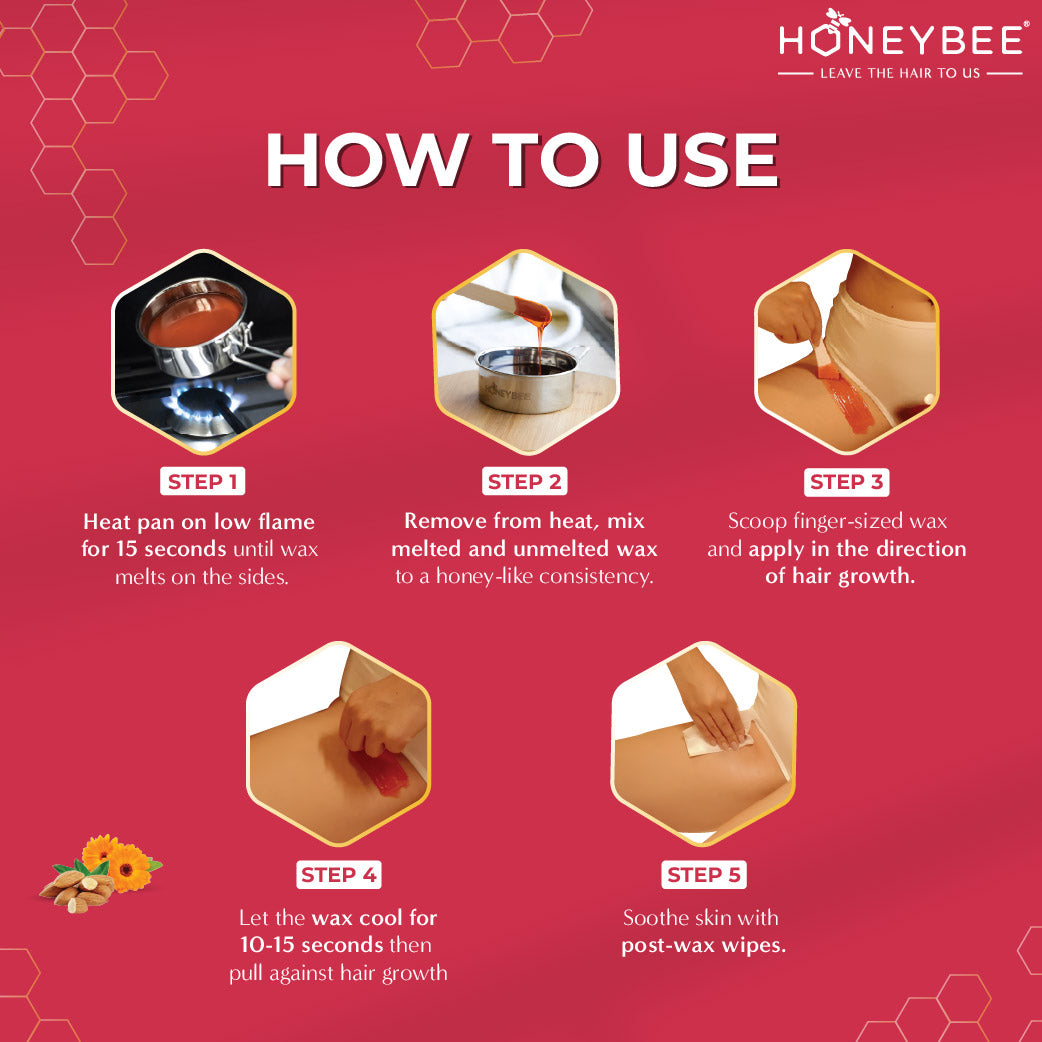 HONEYBEE®
LEAVE THE HAIR TO US

HOW TO USE

HONEYBEE

STEP 1
Heat pan on low flame for 15 seconds until wax melts on the sides.

STEP 2
Remove from heat, mix melted and unmelted wax to a honey-like consistency.

STEP 3
Scoop finger-sized wax and apply in the direction of hair growth.

STEP 4
Let the wax cool for 10-15 seconds then pull against hair growth

STEP 5
Soothe skin with post-wax wipes.